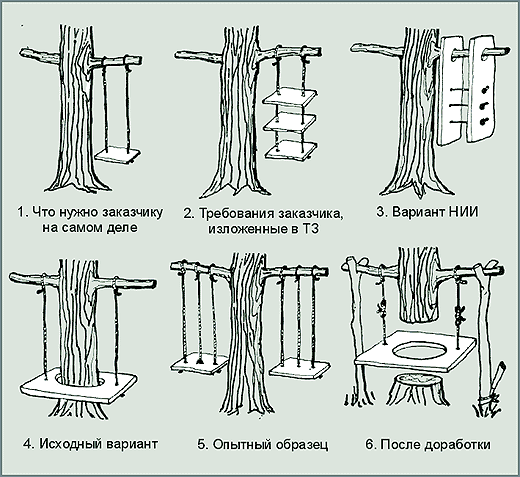 1. Что нужно заказчику на самом деле

2. Требования заказчика, изложенные в ТЗ

3. Вариант НИИ

4. Исходный вариант

5. Опытный образец

6. После доработки