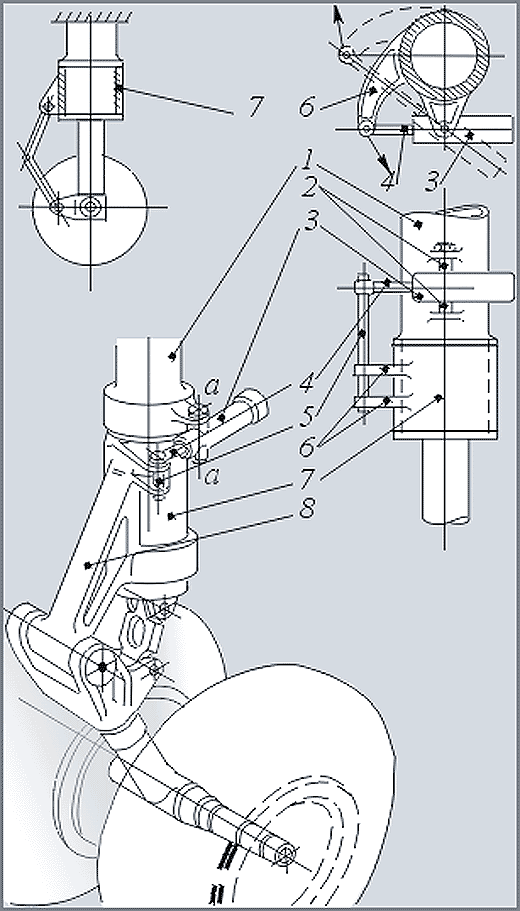 7
6
4
3
1
2
3
a
a
4
5
6
7
8