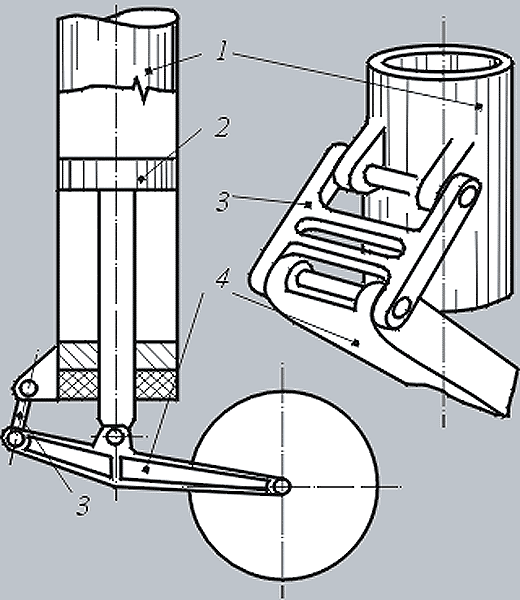 1
2
3
4
3