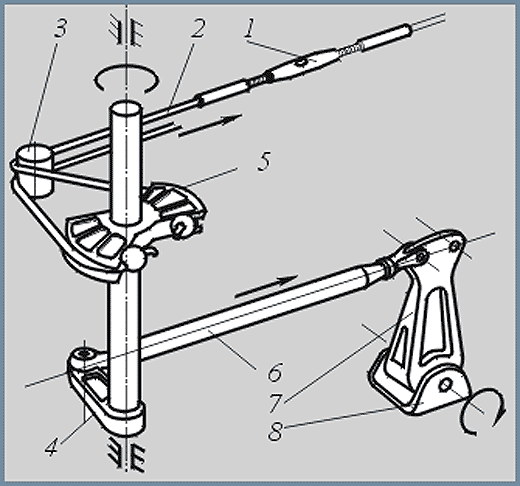 3
2
1
5
6
7
8
4