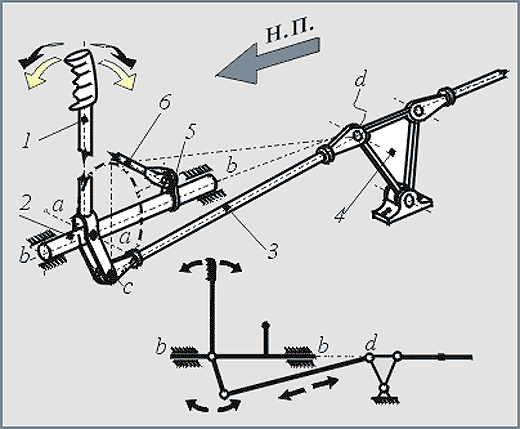 Н.П.
d
6
5
1
b
2
a
a
b
3
4
c
b
b
d