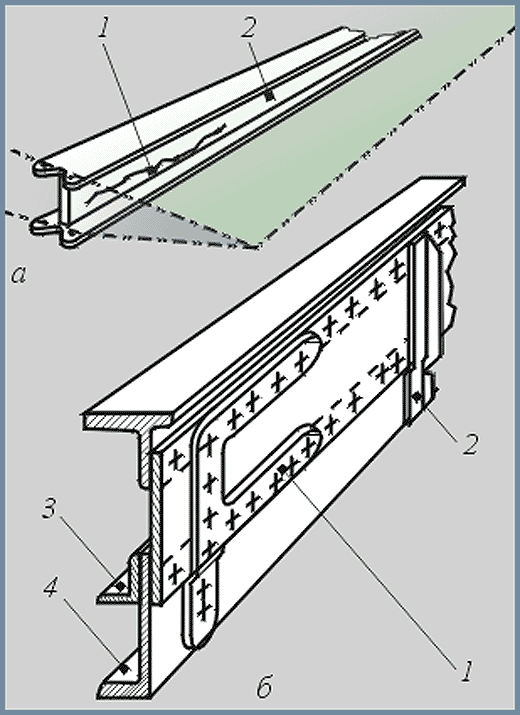 1
2
а
2
3
4
1
б