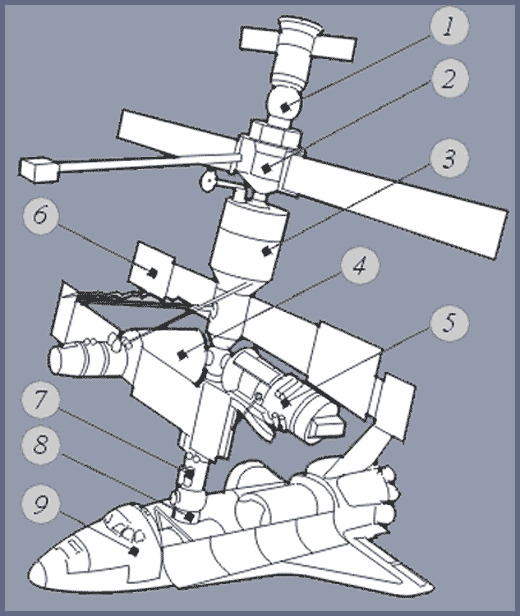 1
2
3
6
4
5
7
8
9